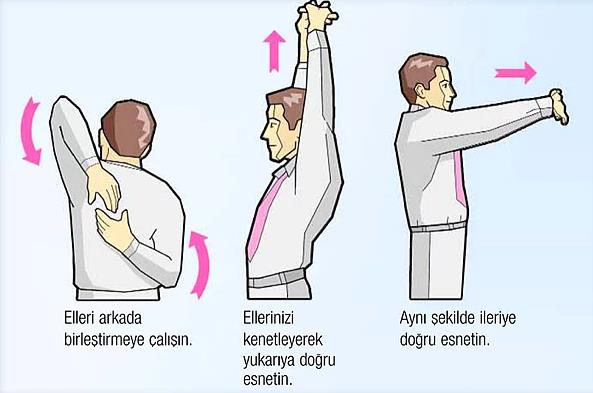 Elleri arkada birleştirmeye çalışın.

Ellerinizi kenetleyerek yukarıya doğru esnetin.

Aynı şekilde ileriye doğru esnetin.