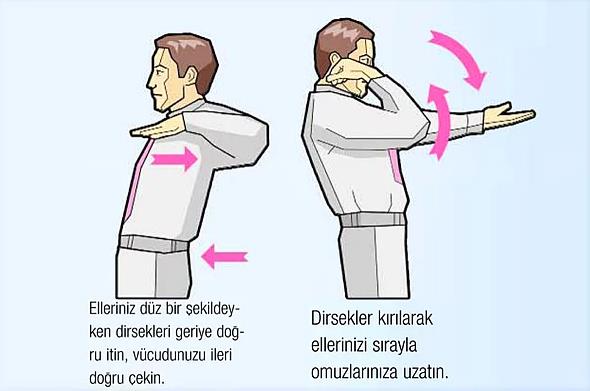 Elleriniz düz bir şekildeyken dirsekleri geriye doğru itin, vücudunuzu ileri doğru çekin.

Dirsekler kırılarak ellerinizi sırayla omuzlarınıza uzatın.