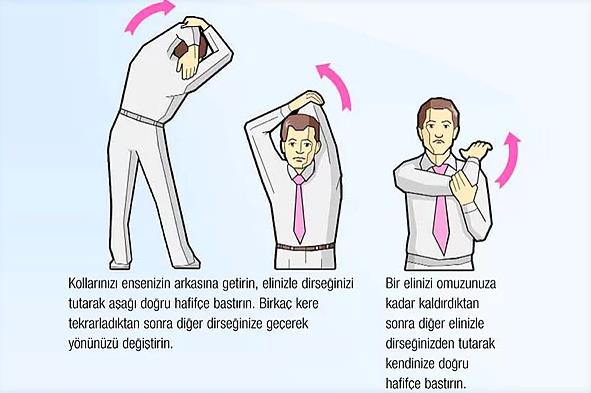 Kollarınızı ensenizin arkasına getirin, elinizle dirseğinizi tutarak aşağı doğru hafifçe bastırın. Birkaç kere tekrarladıktan sonra diğer dirseğinize geçerek yönünüzü değiştirin.

Bir elinizi omuzunuza kadar kaldırdıktan sonra diğer elinizle dirseğinizden tutarak kendinize doğru hafifçe bastırın.